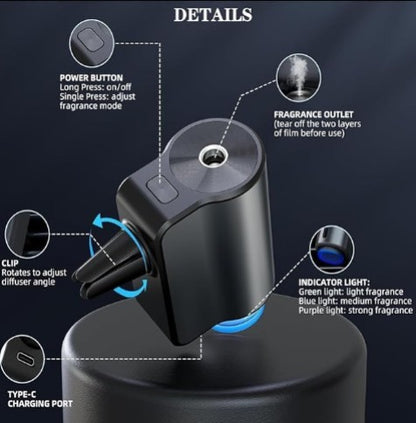 DETAILS

POWER BUTTON
Long Press: on/off
Single Press: adjust fragrance mode

FRAGRANCE OUTLET
(tear off the two layers of film before use)

CLIP
Rotates to adjust diffuser angle

INDICATOR LIGHT:
Green light: light fragrance
Blue light: medium fragrance
Purple light: strong fragrance

TYPE-C
CHARGING PORT