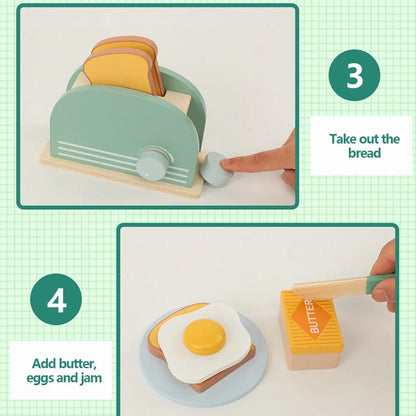 3

Take out the bread

4

Add butter, eggs and jam

BUTTER